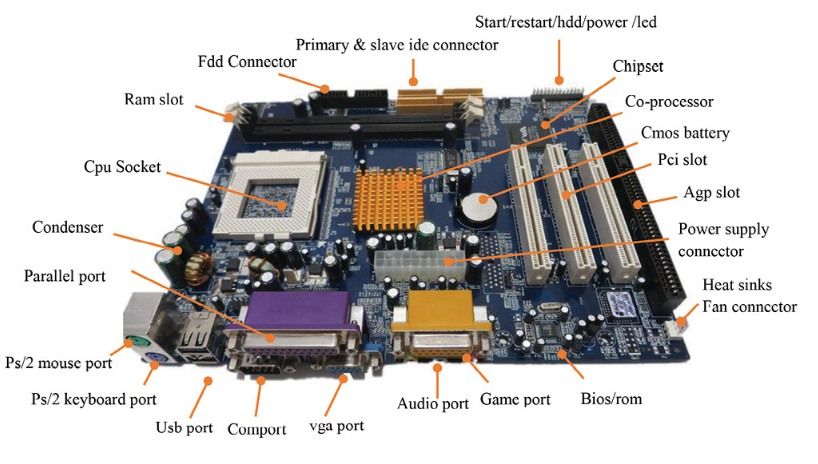 Start/restart/hdd/power /led

Primary & slave ide connector

Fdd Connector

Chipset

Ram slot

Co-processor

Cmos battery

Cpu Socket

Pci slot

Agp slot

Condenser

Power supply connector

Parallel port

Heat sinks

Fan connector

Ps/2 mouse port

Ps/2 keyboard port

Usb port

Comport

vga port

Audio port

Game port

Bios/rom